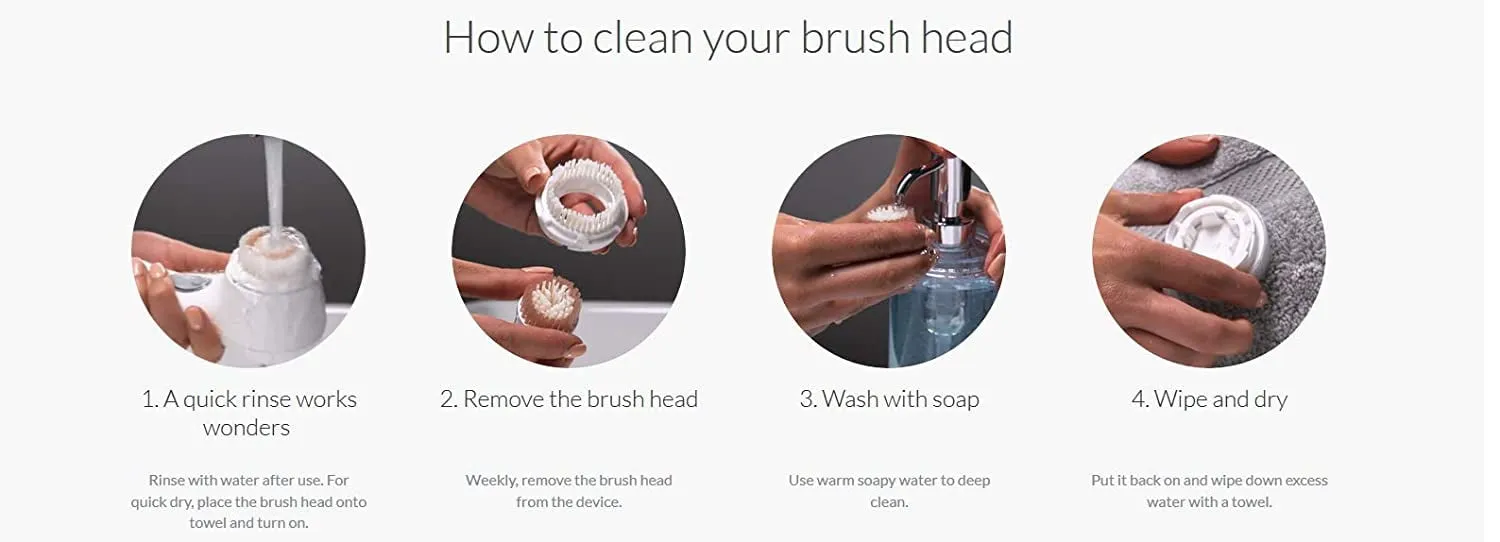 How to clean your brush head

1. A quick rinse works wonders

Rinse with water after use. For quick dry, place the brush head onto towel and turn on.

2. Remove the brush head

Weekly, remove the brush head from the device.

3. Wash with soap

Use warm soapy water to deep clean.

4. Wipe and dry

Put it back on and wipe down excess water with a towel.